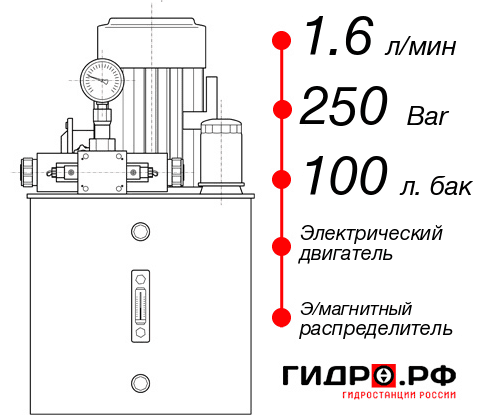 1.6 л/мин
250 Bar
100 л. бак
Электрический двигатель
Э/магнитный распределитель
ГИДРО.РФ
ГИДРОСТАНЦИИ РОССИИ