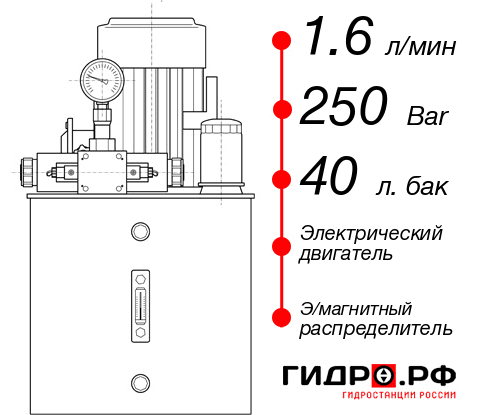 1.6 л/мин

250 Bar

40 л. бак

Электрический двигатель

Э/магнитный распределитель

ГИДРО.РФ
ГИДРОСТАНЦИИ РОССИИ