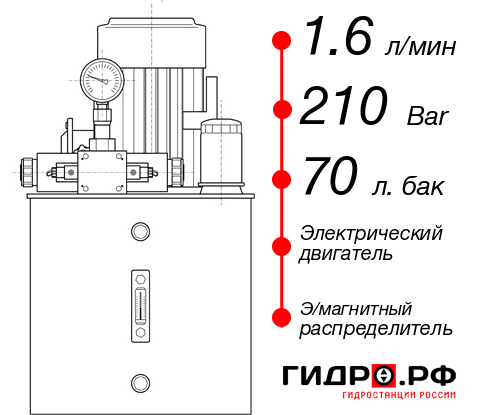 1.6 л/мин

210 Bar

70 л. бак

Электрический двигатель

Э/магнитный распределитель

ГИДРО.РФ

ГИДРОСТАНЦИИ РОССИИ