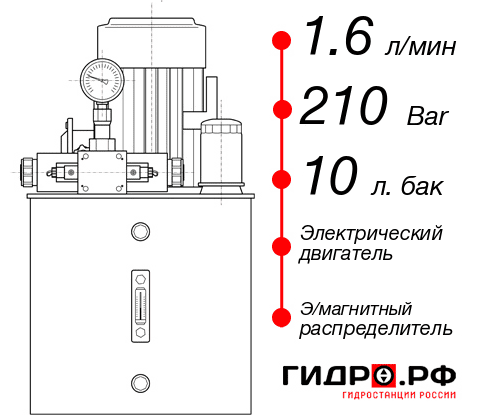 1.6 л/мин

210 Bar

10 л. бак

Электрический двигатель

Э/магнитный распределитель

ГИДРО.РФ
ГИДРОСТАНЦИИ РОССИИ