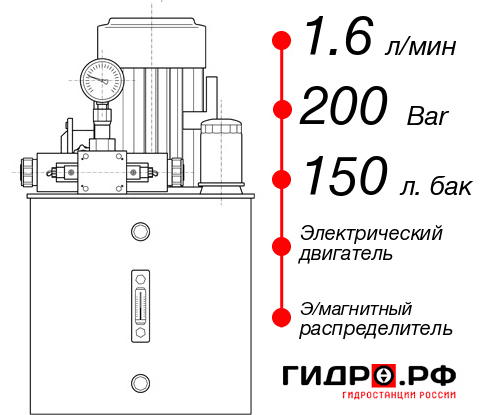 1.6 л/мин
200 Bar
150 л. бак
Электрический двигатель
Э/магнитный распределитель
ГИДРО.РФ
ГИДРОСТАНЦИИ РОССИИ