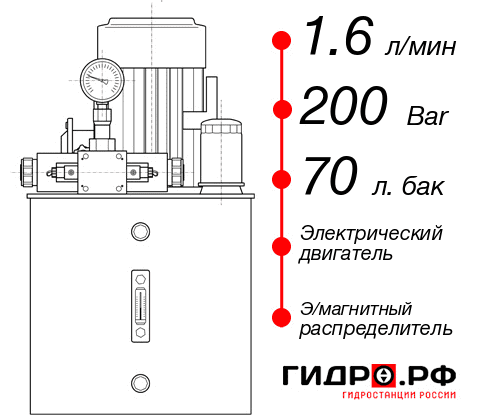 1.6 л/мин
200 Bar
70 л. бак
Электрический двигатель
Э/магнитный распределитель
ГИДРО.РФ
ГИДРОСТАНЦИИ РОССИИ