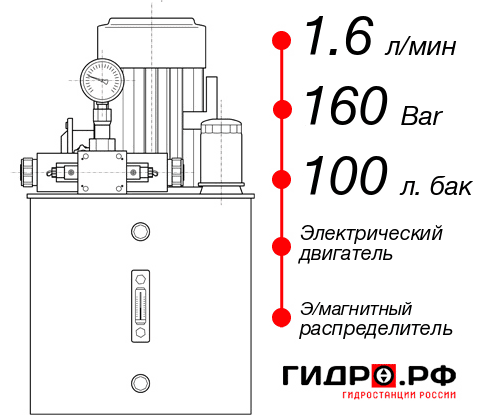 1.6 л/мин
160 Bar
100 л. бак
Электрический двигатель
Э/магнитный распределитель
ГИДРО.РФ
ГИДРОСТАНЦИИ РОССИИ