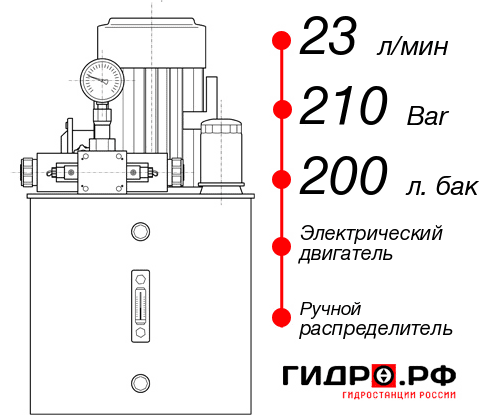 23 л/мин
210 Bar
200 л. бак
Электрический двигатель
Ручной распределитель
ГИДРО.РФ
ГИДРОСТАНЦИИ РОССИИ