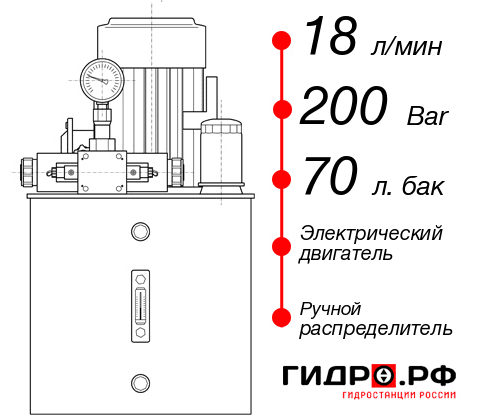 18 л/мин
200 Bar
70 л. бак
Электрический двигатель
Ручной распределитель
ГИДРО.РФ
ГИДРОСТАНЦИИ РОССИИ