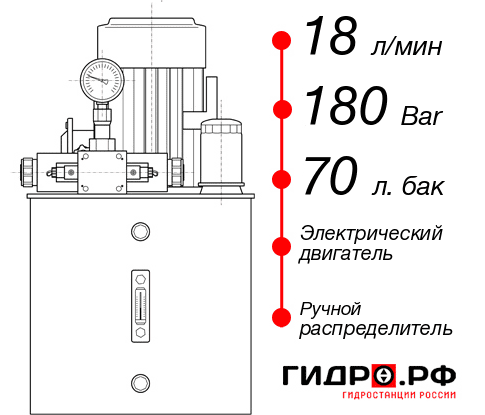 18 л/мин

180 Bar

70 л. бак

Электрический двигатель

Ручной распределитель

ГИДРО.РФ
ГИДРОСТАНЦИИ РОССИИ