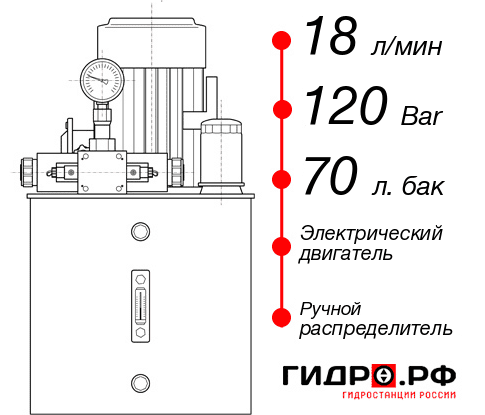 18 л/мин

120 Bar

70 л. бак

Электрический двигатель

Ручной распределитель

ГИДРО.РФ

ГИДРОСТАНЦИИ РОССИИ