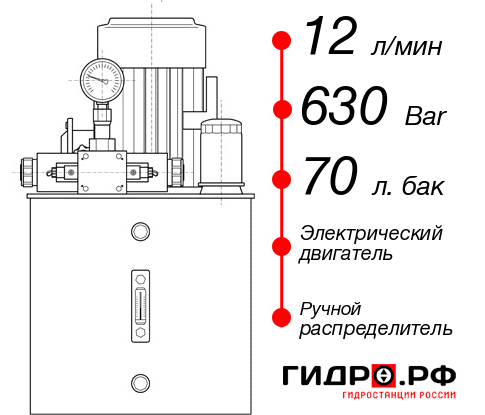 12 л/мин

630 Bar

70 л. бак

Электрический двигатель

Ручной распределитель

ГИДРО.РФ
ГИДРОСТАНЦИИ РОССИИ