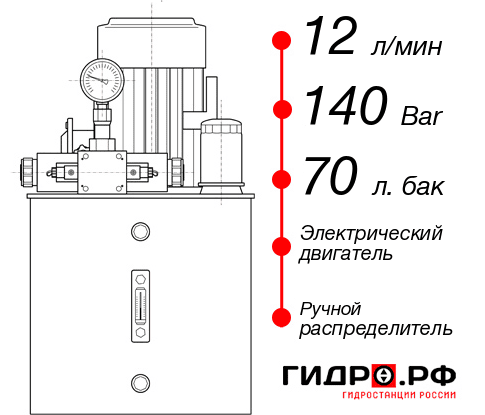 12 л/мин
140 Bar
70 л. бак
Электрический двигатель
Ручной распределитель
ГИДРО.РФ
ГИДРОСТАНЦИИ РОССИИ