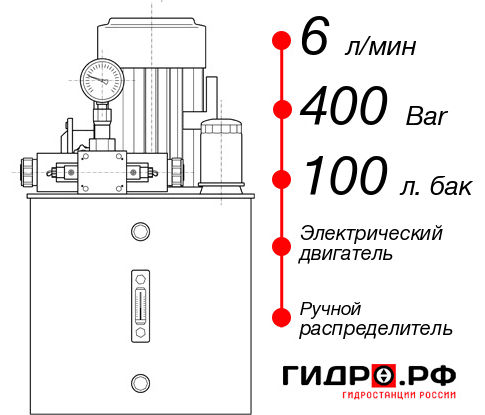 6 л/мин

400 Bar

100 л. бак

Электрический двигатель

Ручной распределитель

ГИДРО.РФ

ГИДРОСТАНЦИИ РОССИИ