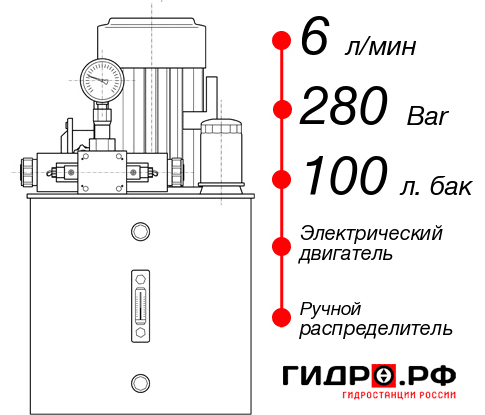 6 л/мин

280 Bar

100 л. бак

Электрический двигатель

Ручной распределитель

ГИДРО.РФ
ГИДРОСТАНЦИИ РОССИИ