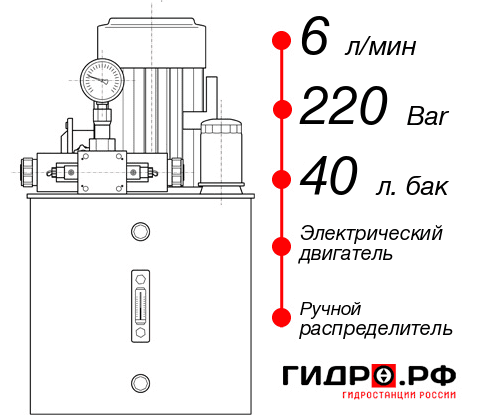 6 л/мин

220 Bar

40 л. бак

Электрический двигатель

Ручной распределитель

ГИДРО.РФ
ГИДРОСТАНЦИИ РОССИИ