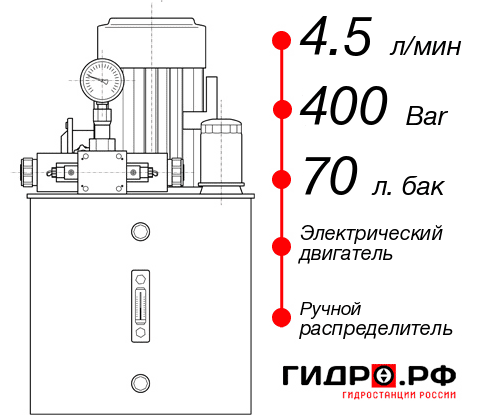 4.5 л/мин

400 Bar

70 л. бак

Электрический двигатель

Ручной распределитель

ГИДРО.РФ

ГИДРОСТАНЦИИ РОССИИ