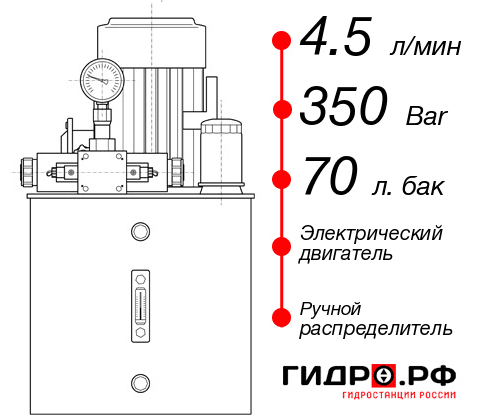 4.5 л/мин
350 Bar
70 л. бак
Электрический двигатель
Ручной распределитель
ГИДРО.РФ
ГИДРОСТАНЦИИ РОССИИ