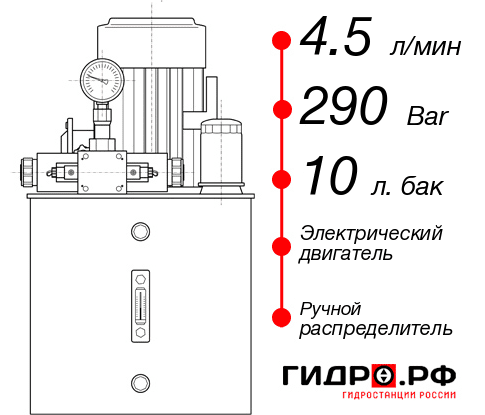 4.5 л/мин

290 Bar

10 л. бак

Электрический двигатель

Ручной распределитель

ГИДРО.РФ
ГИДРОСТАНЦИИ РОССИИ