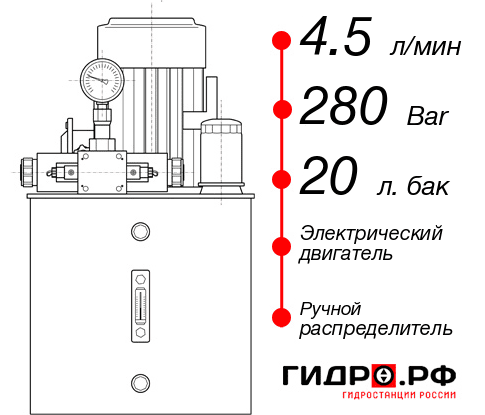 4.5 л/мин

280 Bar

20 л. бак

Электрический двигатель

Ручной распределитель

ГИДРО.РФ
ГИДРОСТАНЦИИ РОССИИ