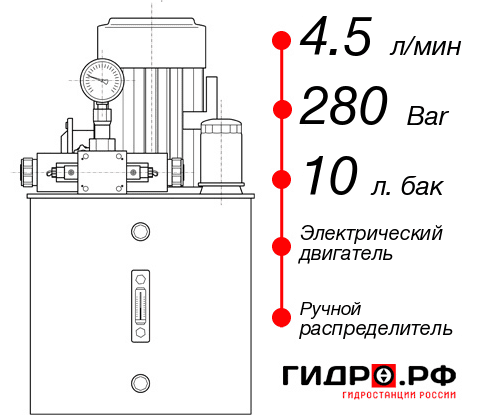 4.5 л/мин
280 Bar
10 л. бак
Электрический двигатель
Ручной распределитель
ГИДРО.РФ
ГИДРОСТАНЦИИ РОССИИ