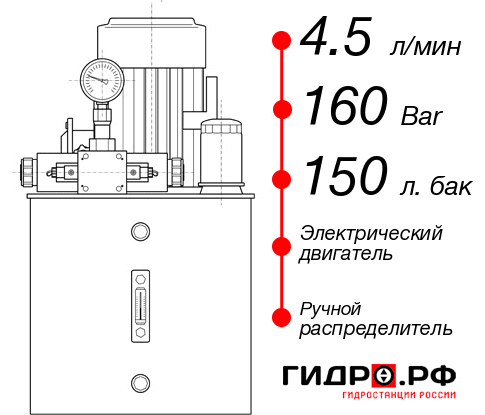 4.5 л/мин
160 Bar
150 л. бак
Электрический двигатель
Ручной распределитель
ГИДРО.РФ
ГИДРОСТАНЦИИ РОССИИ