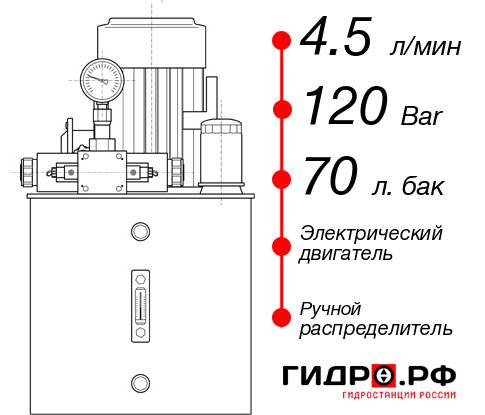 4.5 л/мин
120 Bar
70 л. бак
Электрический двигатель
Ручной распределитель
ГИДРО.РФ
ГИДРОСТАНЦИИ РОССИИ