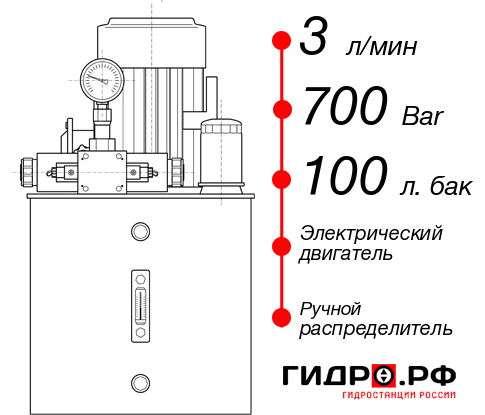 3 л/мин

700 Bar

100 л. бак

Электрический двигатель

Ручной распределитель

ГИДРО.РФ
ГИДРОСТАНЦИИ РОССИИ