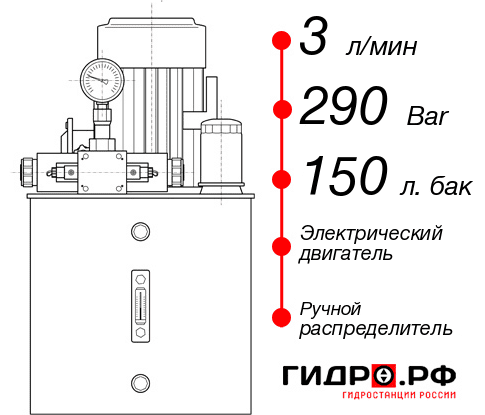 3 л/мин

290 Bar

150 л. бак

Электрический двигатель

Ручной распределитель

ГИДРО.РФ
ГИДРОСТАНЦИИ РОССИИ