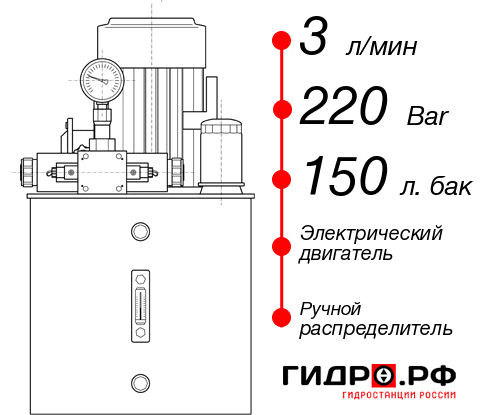 3 л/мин

220 Bar

150 л. бак

Электрический двигатель

Ручной распределитель

ГИДРО.РФ
ГИДРОСТАНЦИИ РОССИИ