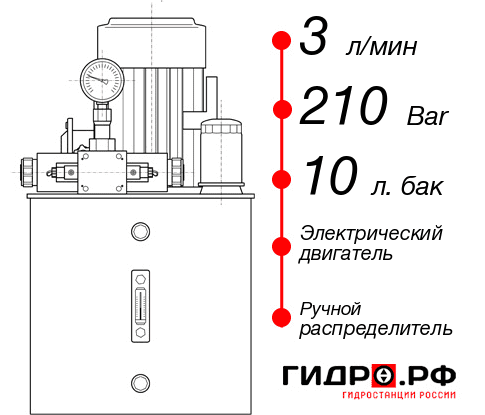 3 л/мин

210 Bar

10 л. бак

Электрический двигатель

Ручной распределитель

ГИДРО.РФ
ГИДРОСТАНЦИИ РОССИИ