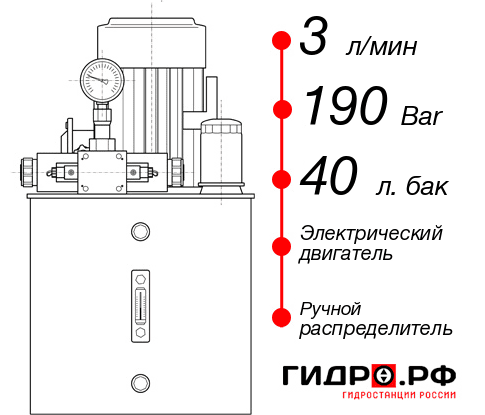 3 л/мин

190 Bar

40 л. бак

Электрический двигатель

Ручной распределитель

ГИДРО.РФ
ГИДРОСТАНЦИИ РОССИИ