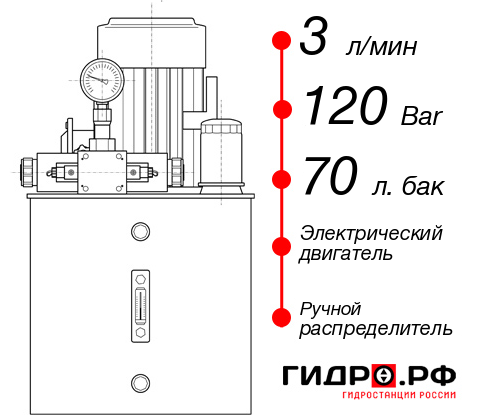 3 л/мин

120 Bar

70 л. бак

Электрический двигатель

Ручной распределитель

ГИДРО.РФ
ГИДРОСТАНЦИИ РОССИИ