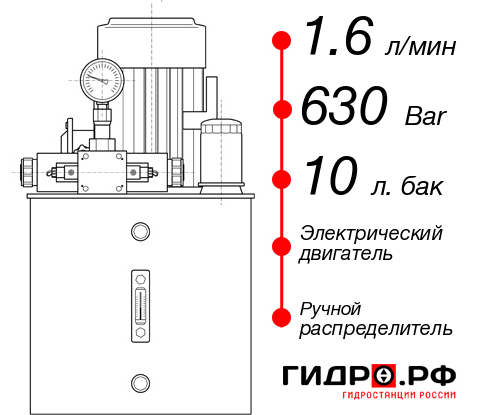 1.6 л/мин

630 Bar

10 л. бак

Электрический двигатель

Ручной распределитель

ГИДРО.РФ
ГИДРОСТАНЦИИ РОССИИ