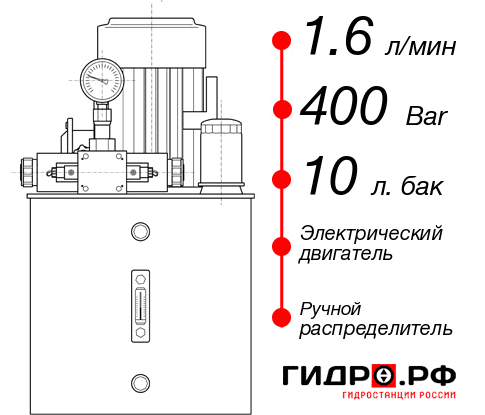 1.6 л/мин

400 Bar

10 л. бак

Электрический двигатель

Ручной распределитель

ГИДРО.РФ
ГИДРОСТАНЦИИ РОССИИ