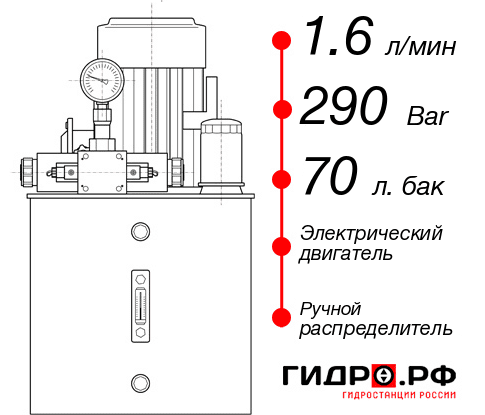 1.6 л/мин

290 Bar

70 л. бак

Электрический двигатель

Ручной распределитель

ГИДРО.РФ
ГИДРОСТАНЦИИ РОССИИ