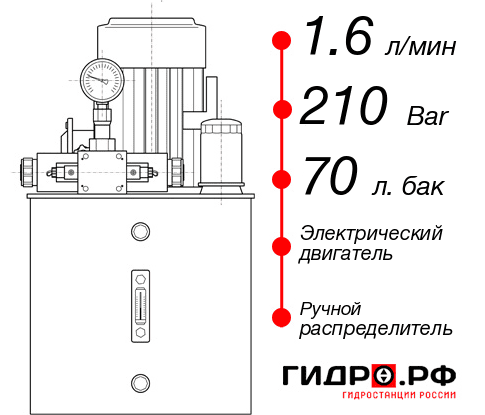 1.6 л/мин

210 Bar

70 л. бак

Электрический двигатель

Ручной распределитель

ГИДРО.РФ

ГИДРОСТАНЦИИ РОССИИ