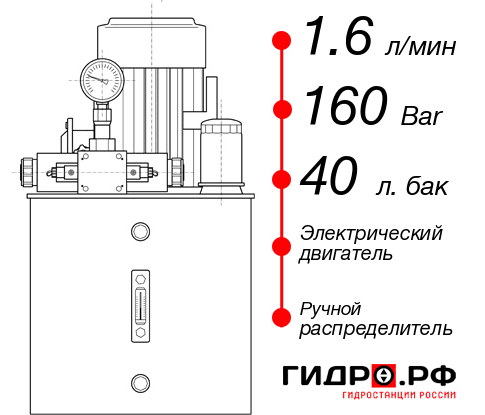 1.6 л/мин
160 Bar
40 л. бак
Электрический двигатель
Ручной распределитель
ГИДРО.РФ
ГИДРОСТАНЦИИ РОССИИ