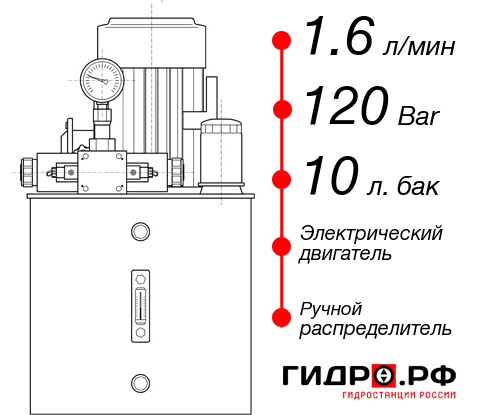 1.6 л/мин

120 Bar

10 л. бак

Электрический двигатель

Ручной распределитель

ГИДРО.РФ
ГИДРОСТАНЦИИ РОССИИ