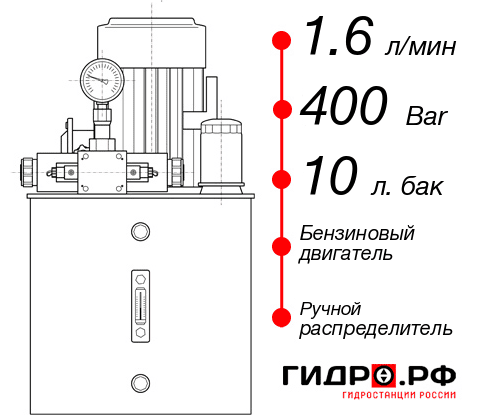 1.6 л/мин
400 Bar
10 л. бак
Бензиновый двигатель
Ручной распределитель
ГИДРО.РФ
ГИДРОСТАНЦИИ РОССИИ