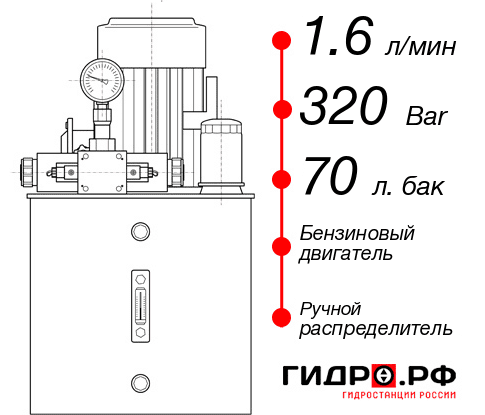 1.6 л/мин

320 Bar

70 л. бак

Бензиновый двигатель

Ручной распределитель

ГИДРО.РФ
ГИДРОСТАНЦИИ РОССИИ