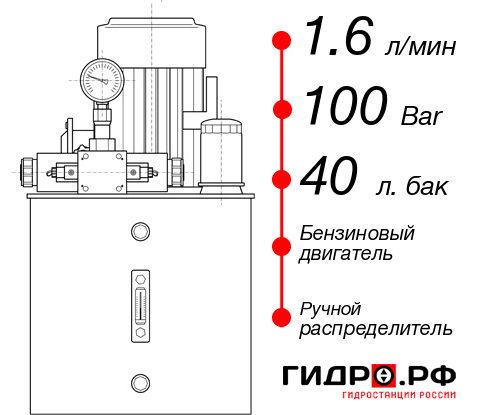 1.6 л/мин

100 Bar

40 л. бак

Бензиновый двигатель

Ручной распределитель

ГИДРО.РФ
ГИДРОСТАНЦИИ РОССИИ