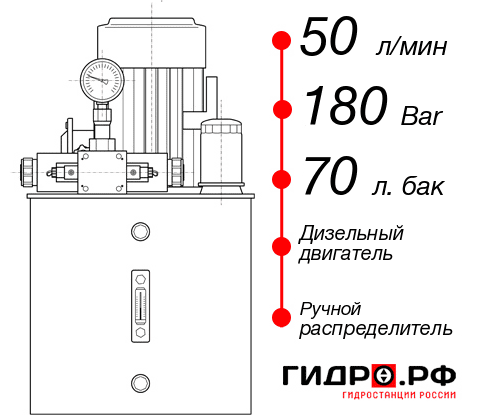 50 л/мин
180 Bar
70 л. бак
Дизельный двигатель
Ручной распределитель
ГИДРО.РФ
ГИДРОСТАНЦИИ РОССИИ