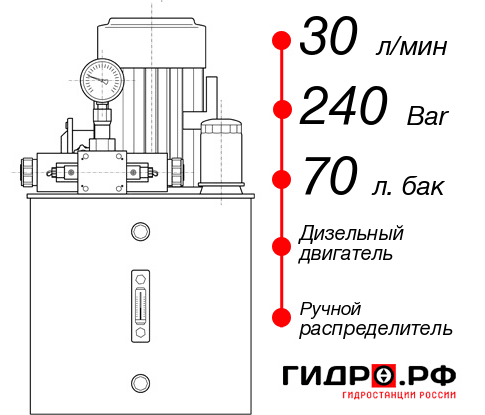 30 л/мин
240 Bar
70 л. бак
Дизельный двигатель
Ручной распределитель

ГИДРО.РФ
ГИДРОСТАНЦИИ РОССИИ