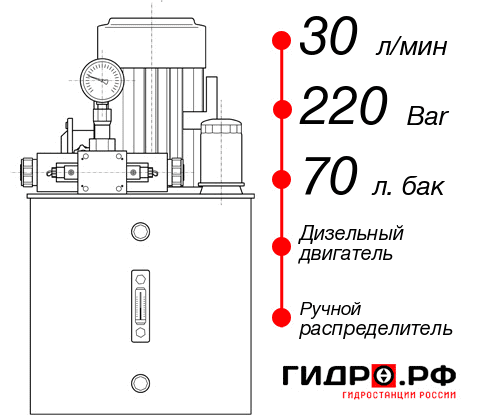 30 л/мин
220 Bar
70 л. бак
Дизельный двигатель
Ручной распределитель
ГИДРО.РФ
ГИДРОСТАНЦИИ РОССИИ