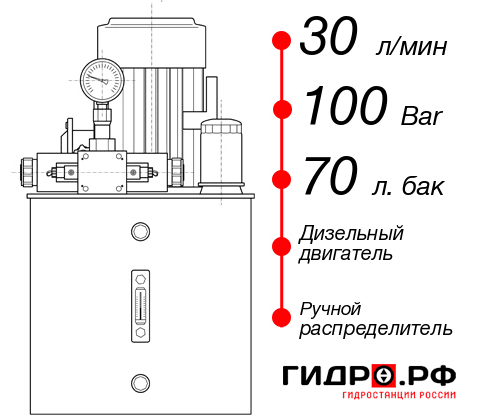 30 л/мин
100 Bar
70 л. бак
Дизельный двигатель
Ручной распределитель
ГИДРО.РФ
ГИДРОСТАНЦИИ РОССИИ