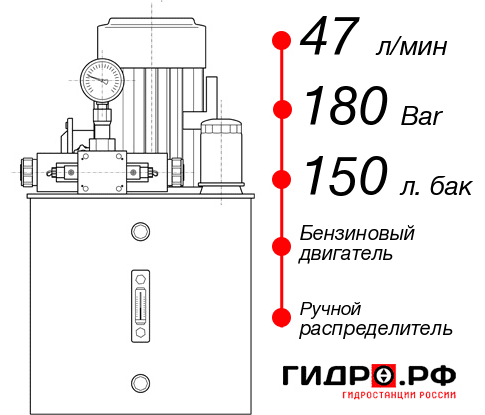 47 л/мин
180 Bar
150 л. бак
Бензиновый двигатель
Ручной распределитель
ГИДРО.РФ
ГИДРОСТАНЦИИ РОССИИ