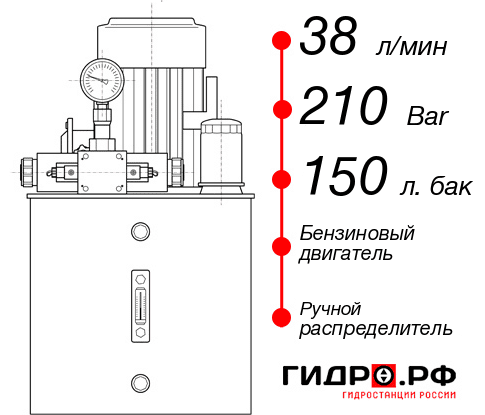 38 л/мин

210 Bar

150 л. бак

Бензиновый двигатель

Ручной распределитель

ГИДРО.РФ
ГИДРОСТАНЦИИ РОССИИ