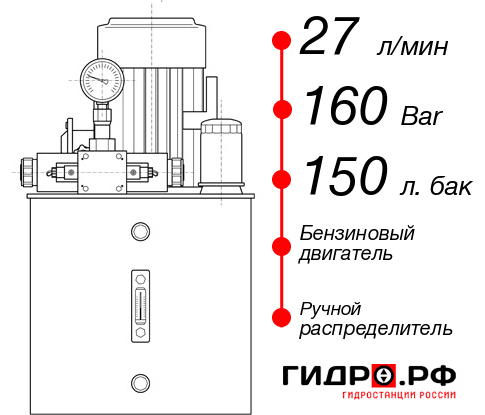 27 л/мин
160 Bar
150 л. бак
Бензиновый двигатель
Ручной распределитель
ГИДРО.РФ
ГИДРОСТАНЦИИ РОССИИ