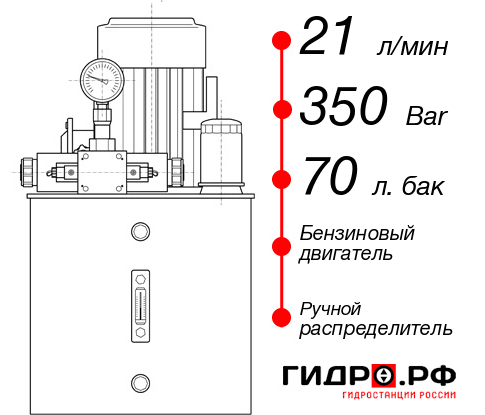 21 л/мин

350 Bar

70 л. бак

Бензиновый двигатель

Ручной распределитель

ГИДРО.РФ

ГИДРОСТАНЦИИ РОССИИ