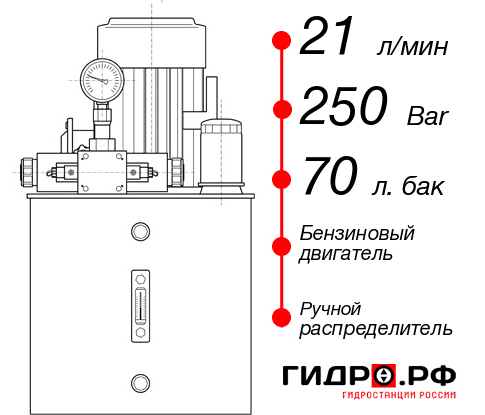 21 л/мин
250 Bar
70 л. бак
Бензиновый двигатель
Ручной распределитель
ГИДРО.РФ
ГИДРОСТАНЦИИ РОССИИ