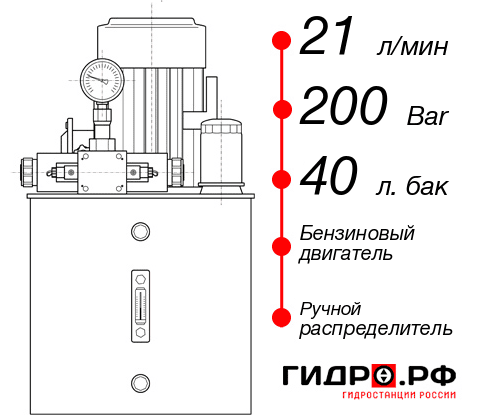 21 л/мин
200 Bar
40 л. бак
Бензиновый двигатель
Ручной распределитель
ГИДРО.РФ
ГИДРОСТАНЦИИ РОССИИ