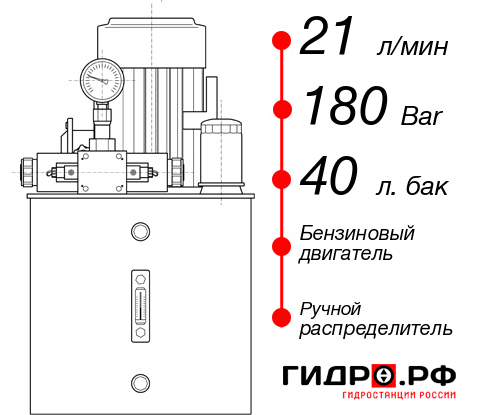 21 л/мин

180 Bar

40 л. бак

Бензиновый двигатель

Ручной распределитель

ГИДРО.РФ
ГИДРОСТАНЦИИ РОССИИ