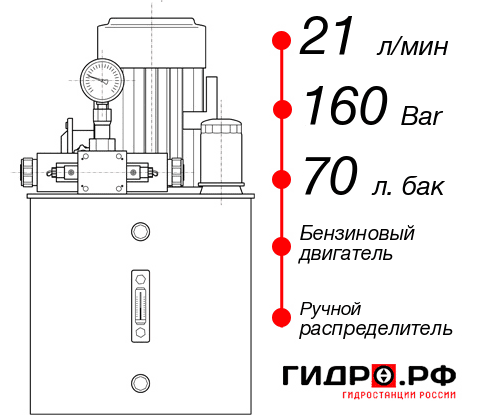 21 л/мин
160 Bar
70 л. бак
Бензиновый двигатель
Ручной распределитель
ГИДРО.РФ
ГИДРОСТАНЦИИ РОССИИ